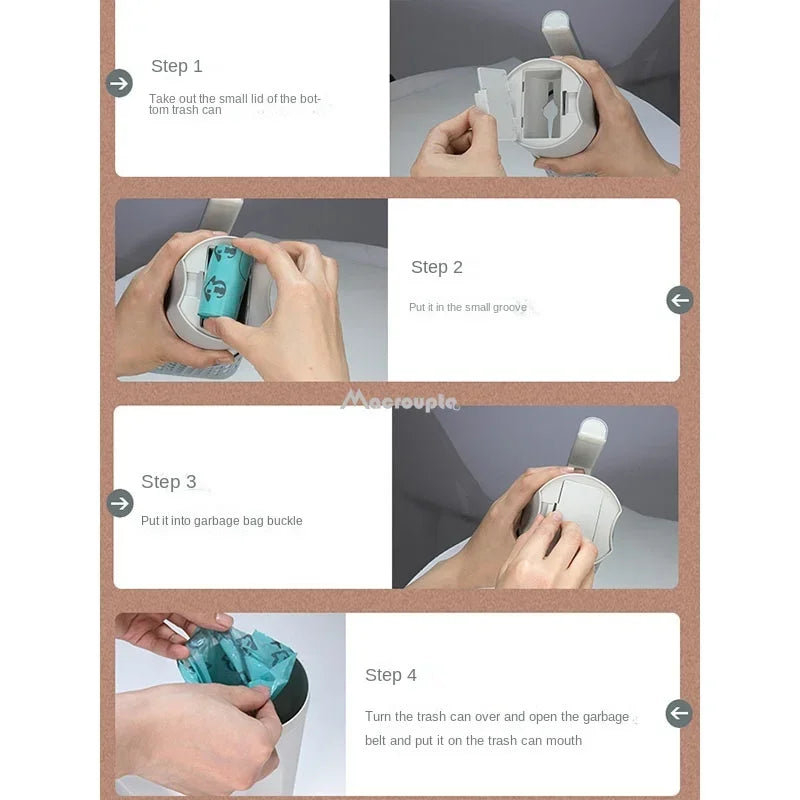 Step 1

Take out the small lid of the bottom trash can

Step 2

Put it in the small groove

Macrouple

Step 3

Put it into garbage bag buckle

Step 4

Turn the trash can over and open the garbage belt and put it on the trash can mouth